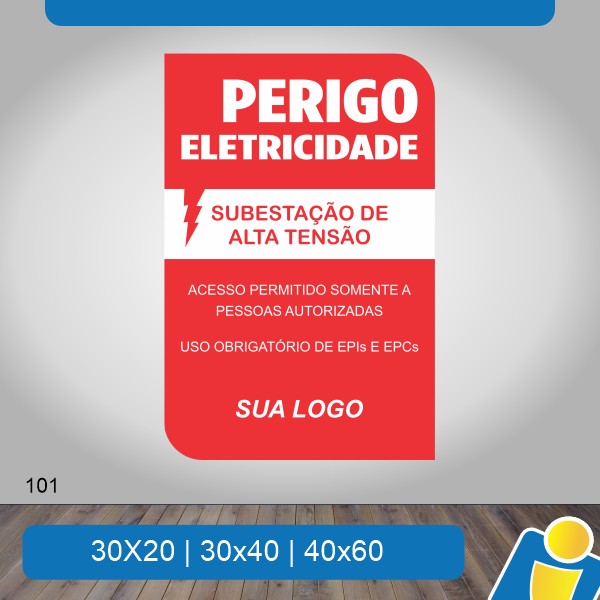 PERIGO
ELETRICIDADE

SUBESTAÇÃO DE
ALTA TENSÃO

ACESSO PERMITIDO SOMENTE A PESSOAS AUTORIZADAS

USO OBRIGATÓRIO DE EPIs E EPCs

SUA LOGO

101

30X20 | 30x40 | 40x60